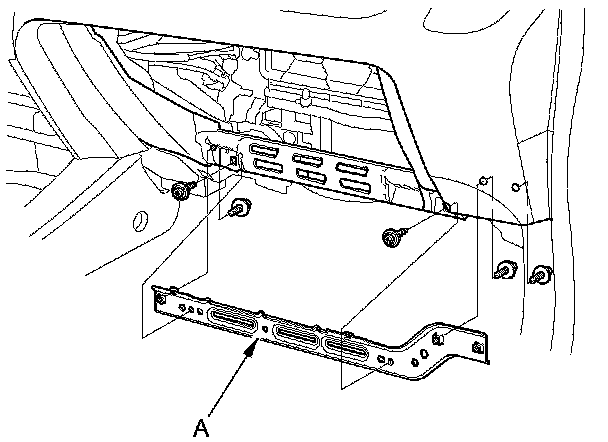 A