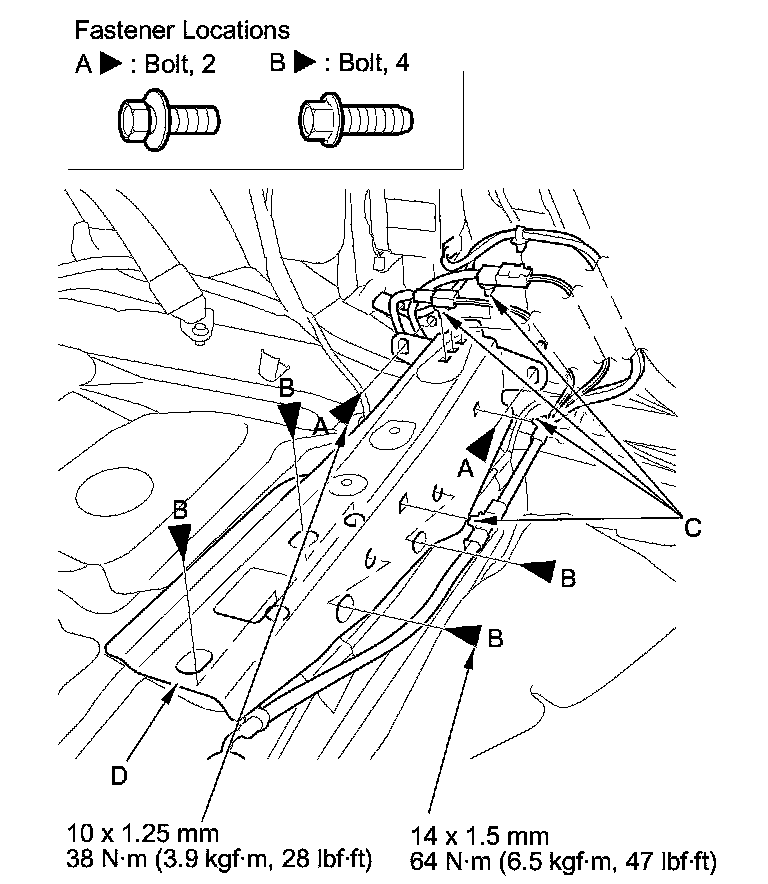 Fastener Locations
A ▶ : Bolt, 2 B ▶ : Bolt, 4

B
A
A
B
C
B
B
D

10 x 1.25 mm
38 N·m (3.9 kgf·m, 28 lbf·ft)

14 x 1.5 mm
64 N·m (6.5 kgf·m, 47 lbf·ft)