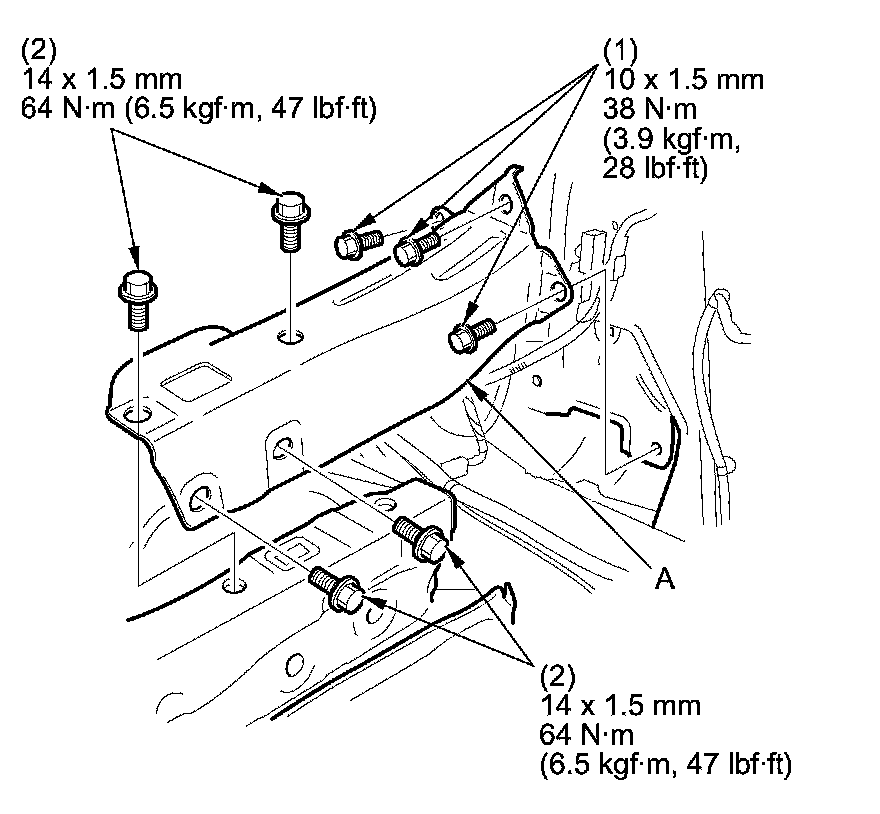 (2)
14 x 1.5 mm
64 N·m (6.5 kgf·m, 47 lbf·ft)

(1)
10 x 1.5 mm
38 N·m
(3.9 kgf·m,
28 lbf·ft)

A

(2)
14 x 1.5 mm
64 N·m
(6.5 kgf·m, 47 lbf·ft)