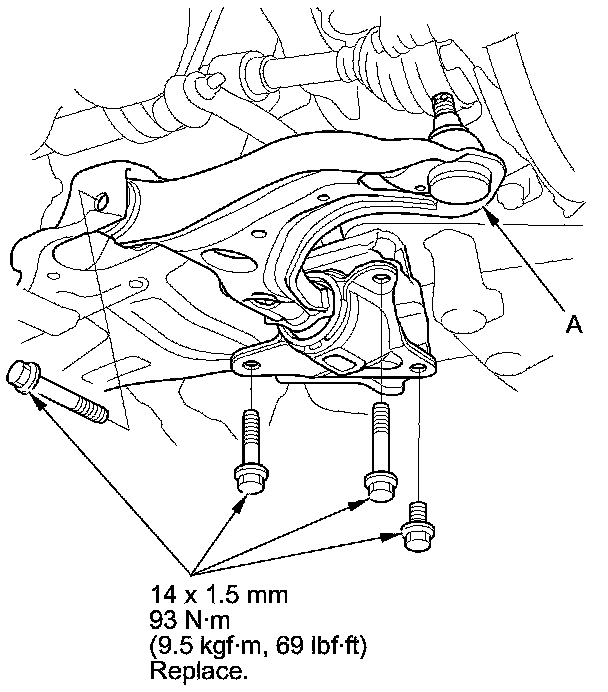 A

14 x 1.5 mm
93 N·m
(9.5 kgf·m, 69 lbf·ft)
Replace.