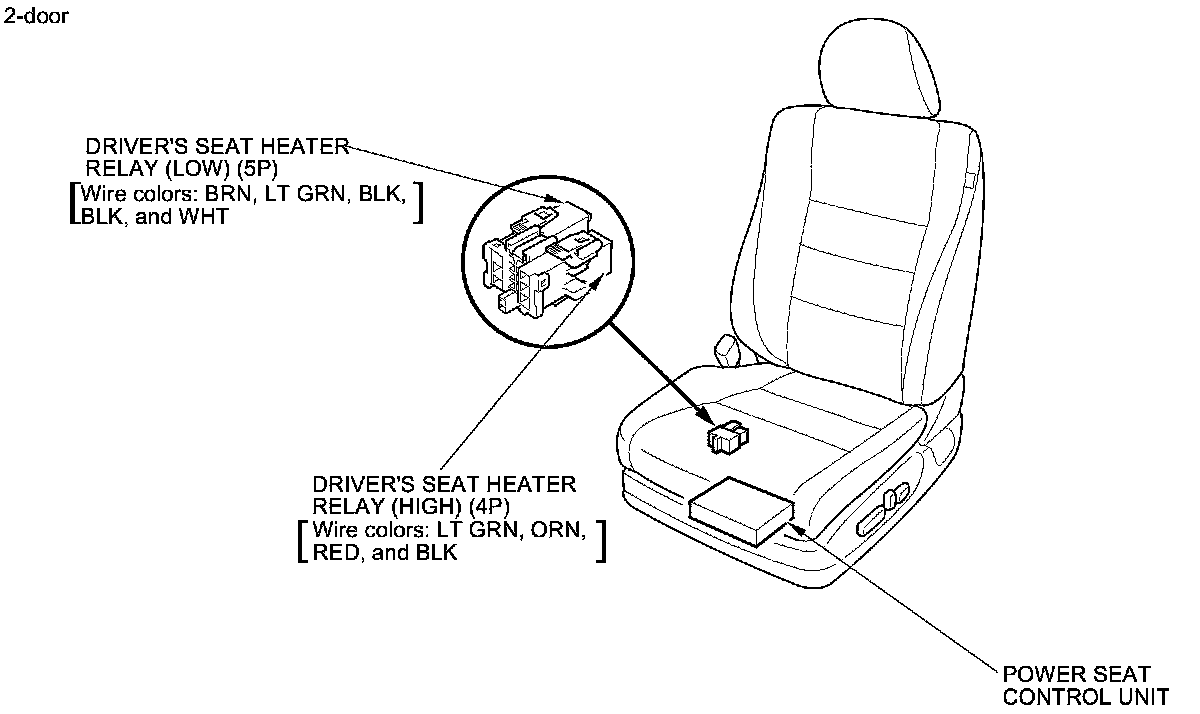 2-door

DRIVER'S SEAT HEATER RELAY (LOW) (5P)
[Wire colors: BRN, LT GRN, BLK, BLK, and WHT]

DRIVER'S SEAT HEATER RELAY (HIGH) (4P)
[Wire colors: LT GRN, ORN, RED, and BLK]

POWER SEAT CONTROL UNIT