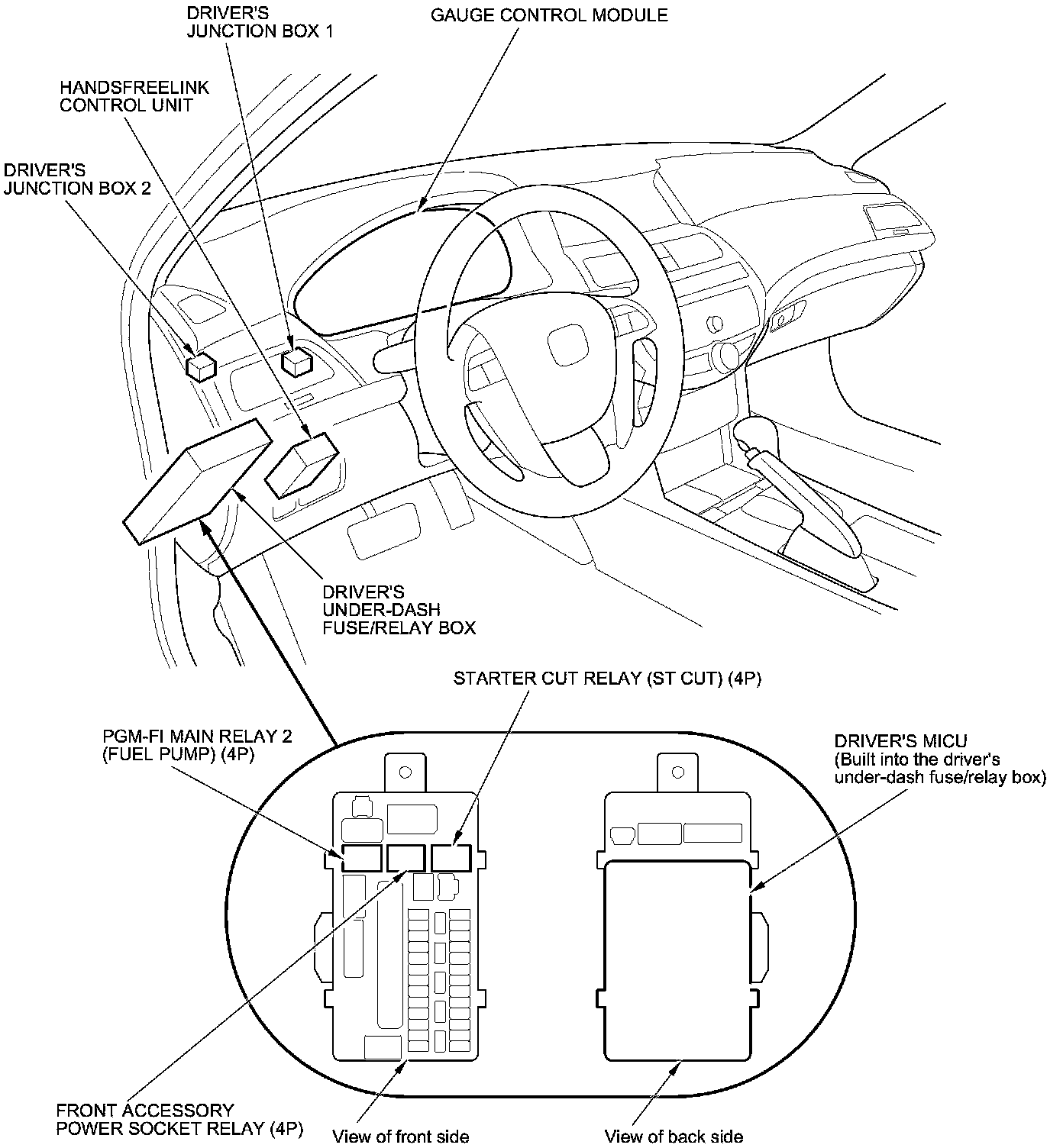 DRIVER'S JUNCTION BOX 1

GAUGE CONTROL MODULE

HANDSFREELINK CONTROL UNIT

DRIVER'S JUNCTION BOX 2

DRIVER'S UNDER-DASH FUSE/RELAY BOX

STARTER CUT RELAY (ST CUT) (4P)

PGM-FI MAIN RELAY 2 (FUEL PUMP) (4P)

DRIVER'S MICU (Built into the driver's under-dash fuse/relay box)

FRONT ACCESSORY POWER SOCKET RELAY (4P)

View of front side

View of back side