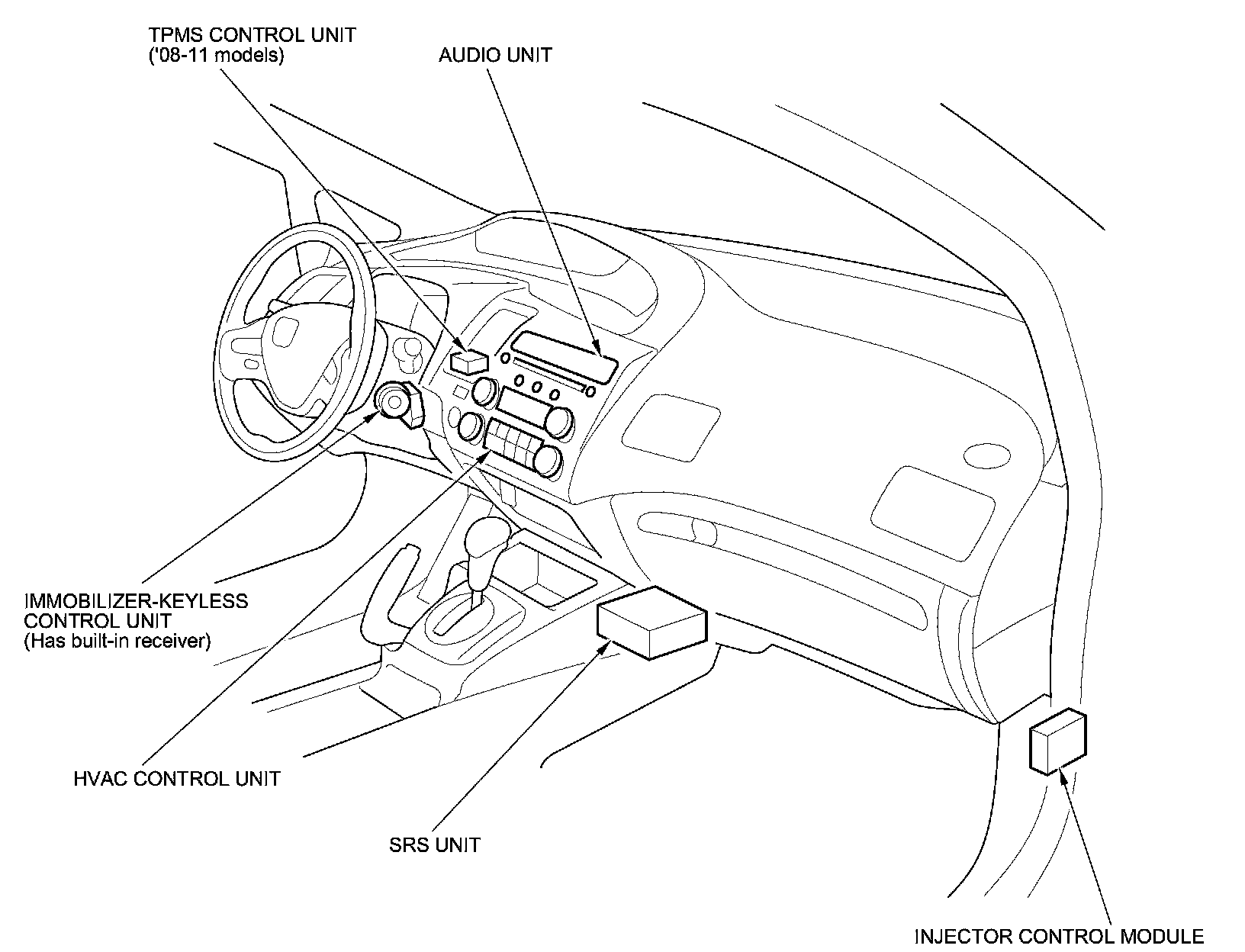 TPMS CONTROL UNIT
('08-11 models)

AUDIO UNIT

IMMOBILIZER-KEYLESS
CONTROL UNIT
(Has built-in receiver)

HVAC CONTROL UNIT

SRS UNIT

INJECTOR CONTROL MODULE