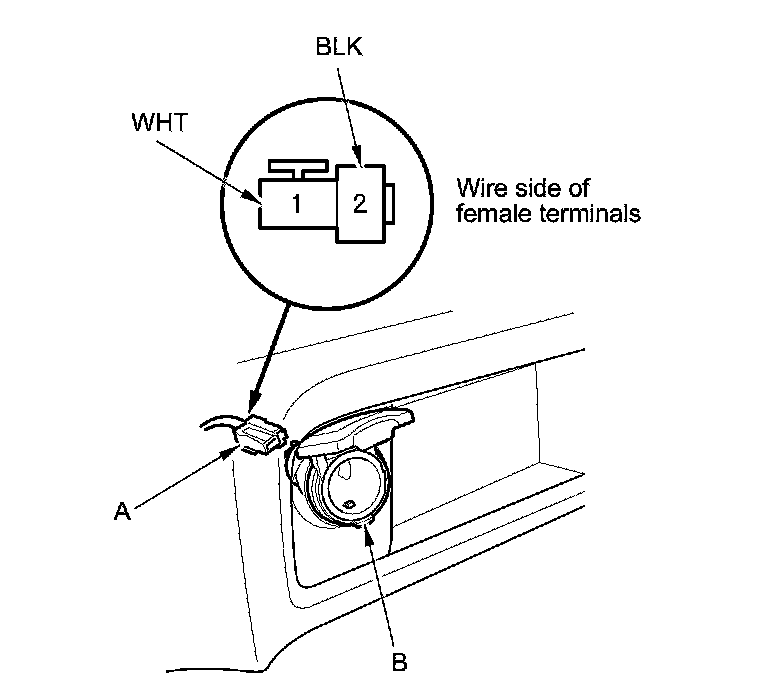 BLK

WHT

1

2

Wire side of female terminals

A

B