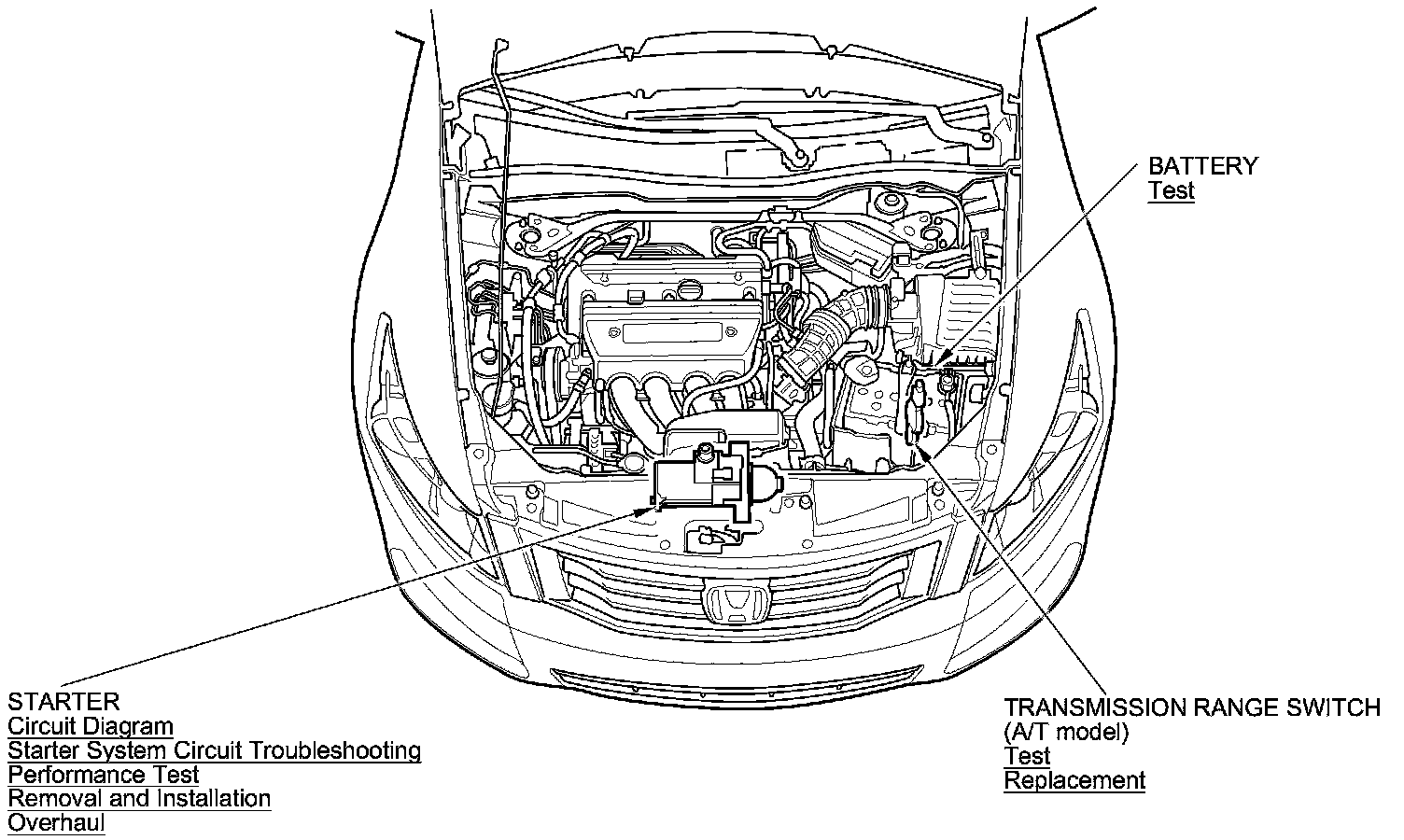 BATTERY
Test

STARTER
Circuit Diagram
Starter System Circuit Troubleshooting
Performance Test
Removal and Installation
Overhaul

TRANSMISSION RANGE SWITCH
(A/T model)
Test
Replacement