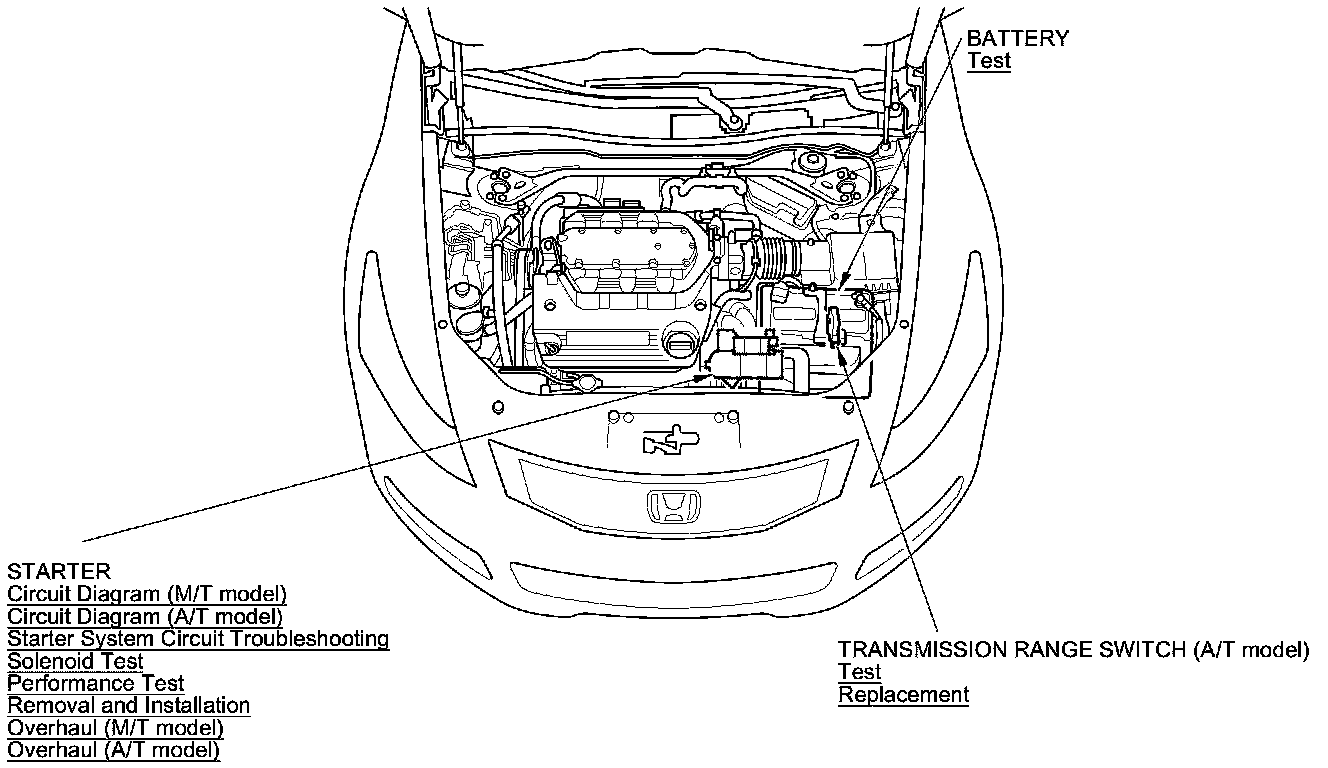 BATTERY
Test

STARTER
Circuit Diagram (M/T model)
Circuit Diagram (A/T model)
Starter System Circuit Troubleshooting
Solenoid Test
Performance Test
Removal and Installation
Overhaul (M/T model)
Overhaul (A/T model)

TRANSMISSION RANGE SWITCH (A/T model)
Test
Replacement