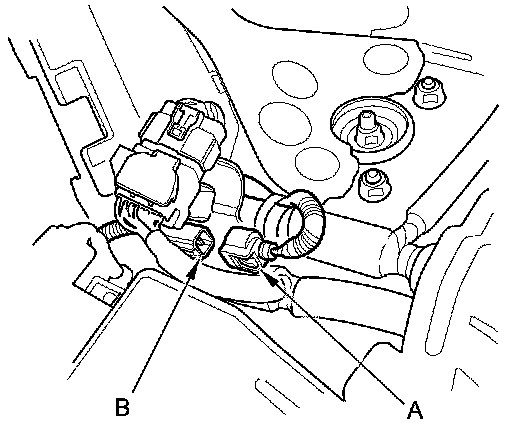 B

A