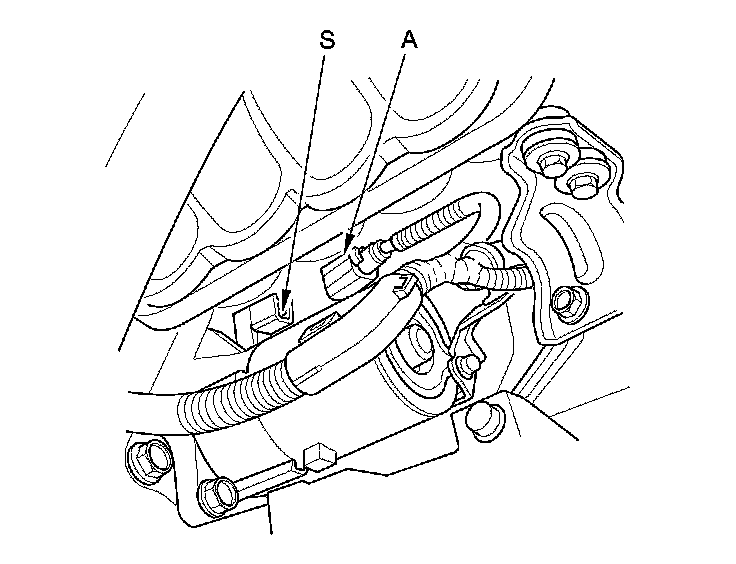 S A