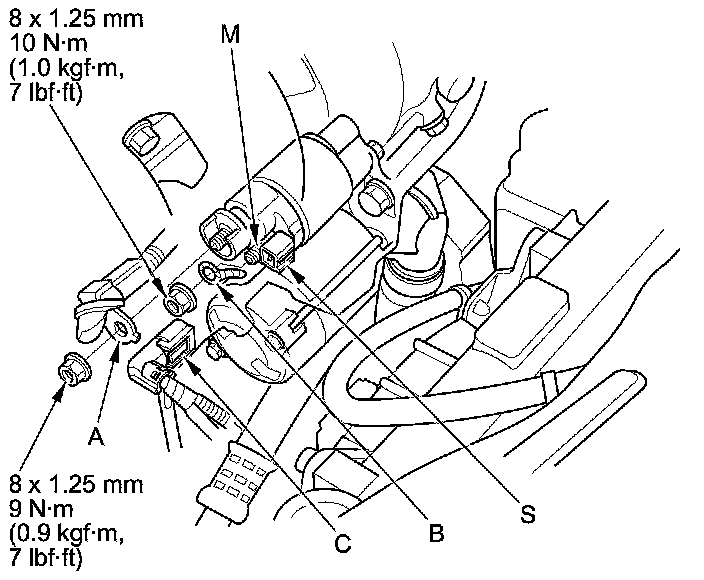 8 x 1.25 mm
10 N·m
(1.0 kgf·m,
7 lbf·ft)

M

A

8 x 1.25 mm
9 N·m
(0.9 kgf·m,
7 lbf·ft)

C

B

S