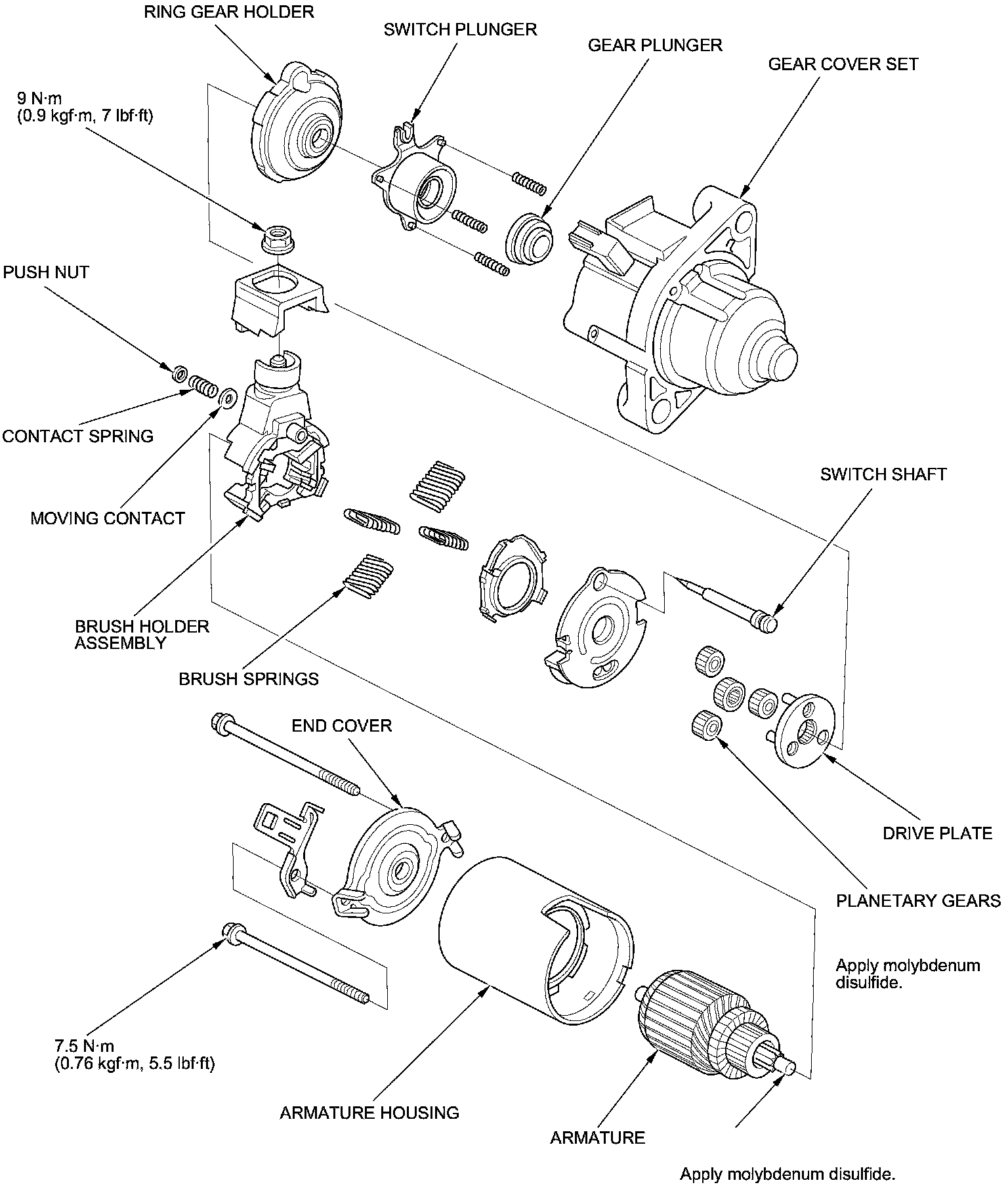 RING GEAR HOLDER

SWITCH PLUNGER

GEAR PLUNGER

GEAR COVER SET

9 N·m
(0.9 kgf·m, 7 lbf·ft)

PUSH NUT

CONTACT SPRING

MOVING CONTACT

SWITCH SHAFT

BRUSH HOLDER ASSEMBLY

BRUSH SPRINGS

END COVER

DRIVE PLATE

PLANETARY GEARS

Apply molybdenum disulfide.

7.5 N·m
(0.76 kgf·m, 5.5 lbf·ft)

ARMATURE HOUSING

ARMATURE

Apply molybdenum disulfide.