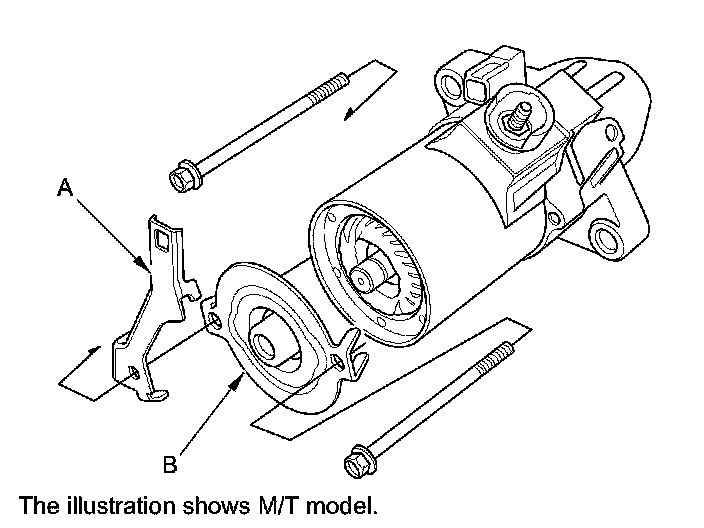 A

B

The illustration shows M/T model.