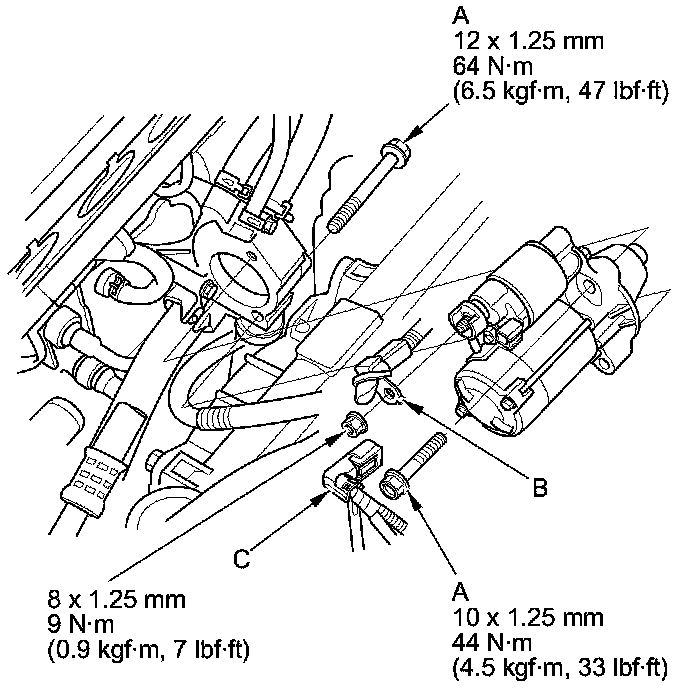 A
12 x 1.25 mm
64 N·m
(6.5 kgf·m, 47 lbf·ft)

B

C

8 x 1.25 mm
9 N·m
(0.9 kgf·m, 7 lbf·ft)

A
10 x 1.25 mm
44 N·m
(4.5 kgf·m, 33 lbf·ft)