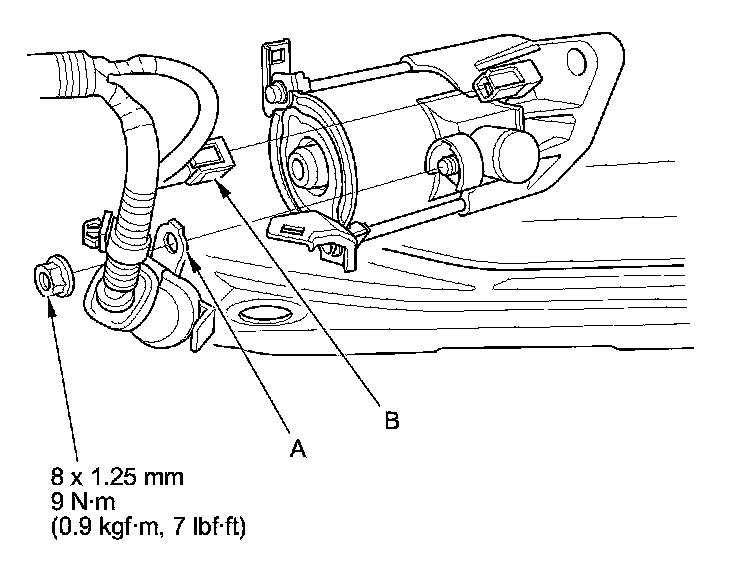 B

A

8 x 1.25 mm
9 N·m
(0.9 kgf·m, 7 lbf·ft)