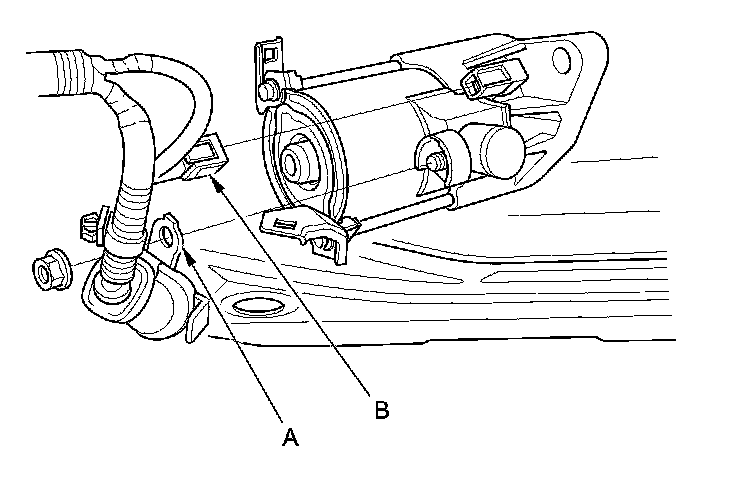 B
A