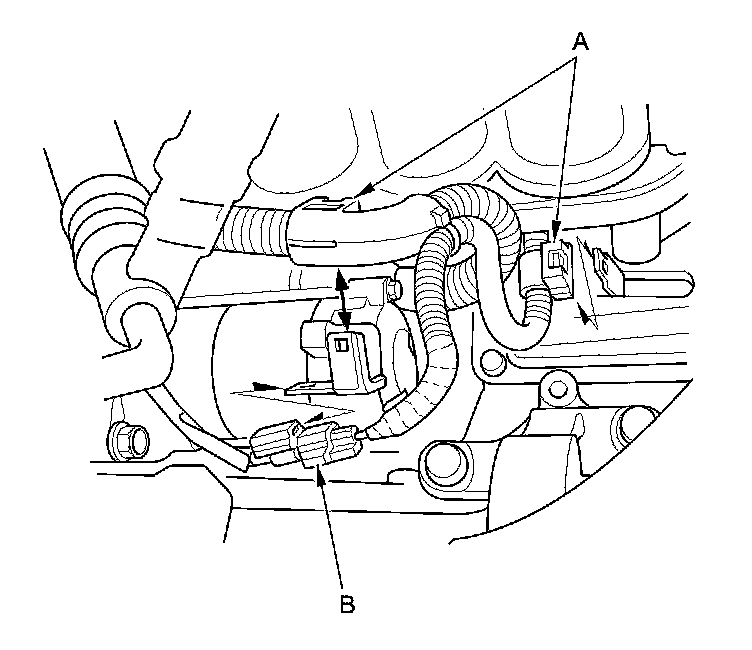 A

B