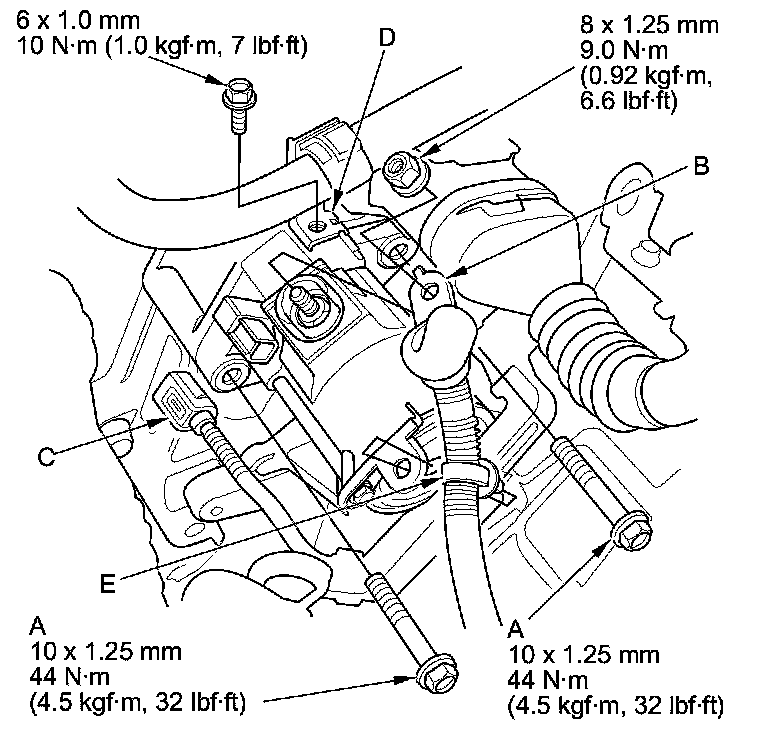 6 x 1.0 mm
10 N·m (1.0 kgf·m, 7 lbf·ft)

D

8 x 1.25 mm
9.0 N·m
(0.92 kgf·m,
6.6 lbf·ft)

B

C

E

A
10 x 1.25 mm
44 N·m
(4.5 kgf·m, 32 lbf·ft)

A
10 x 1.25 mm
44 N·m
(4.5 kgf·m, 32 lbf·ft)