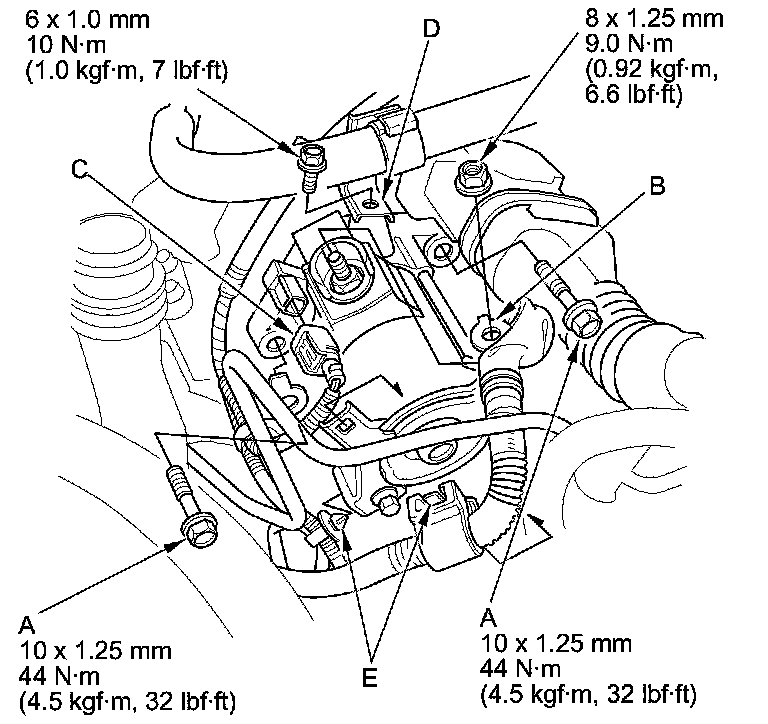 6 x 1.0 mm
10 N·m
(1.0 kgf·m, 7 lbf·ft)

D

8 x 1.25 mm
9.0 N·m
(0.92 kgf·m,
6.6 lbf·ft)

C

B

A
10 x 1.25 mm
44 N·m
(4.5 kgf·m, 32 lbf·ft)

E

A
10 x 1.25 mm
44 N·m
(4.5 kgf·m, 32 lbf·ft)