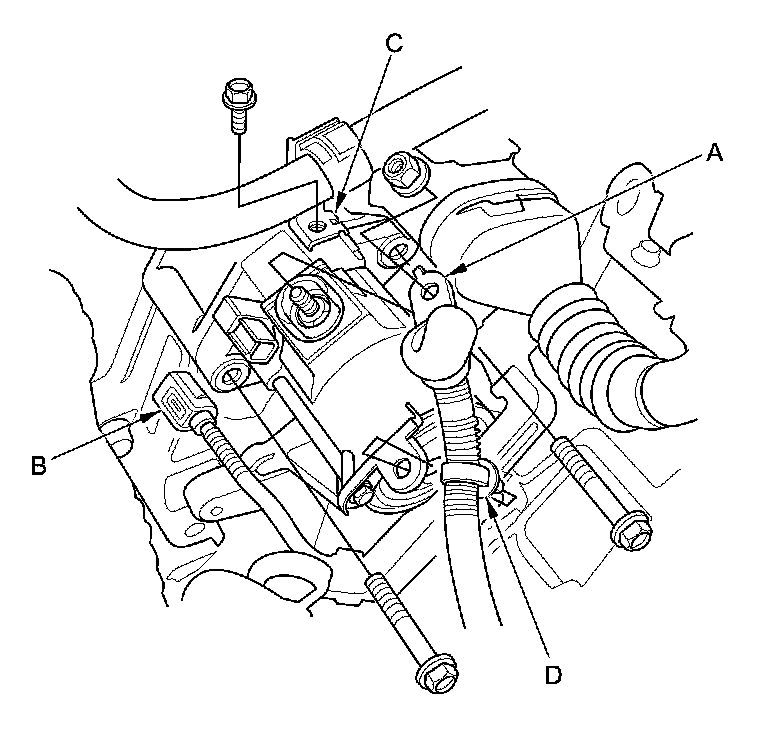 C
A
B
D