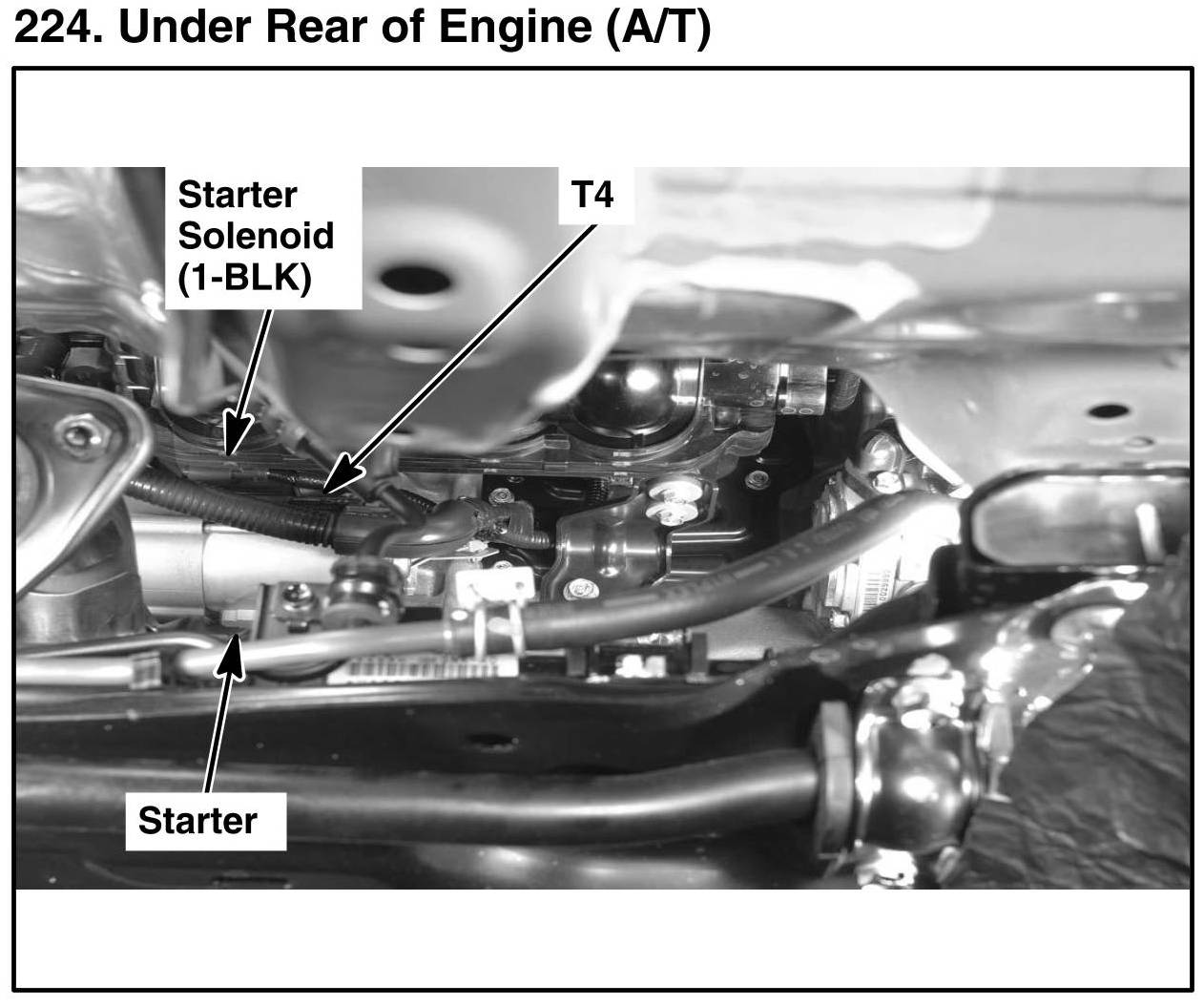 224. Under Rear of Engine (A/T)

Starter Solenoid (1-BLK)

T4

Starter