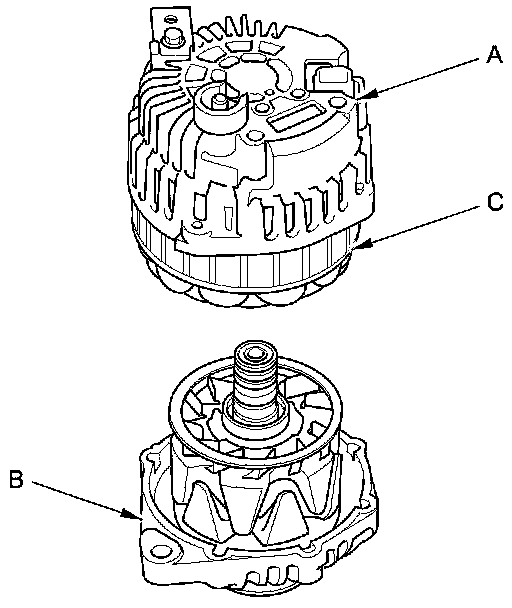 A
C
B