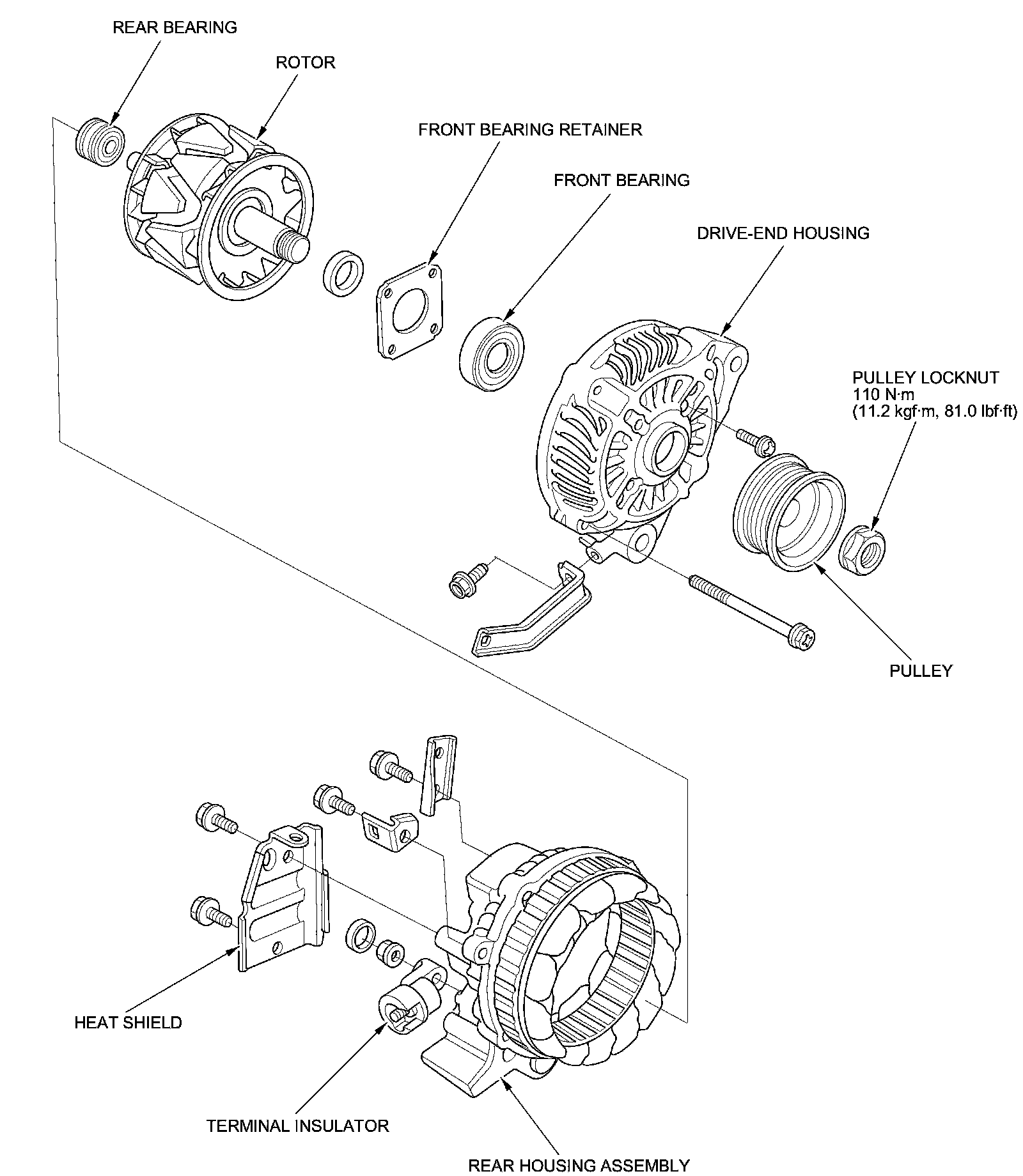 REAR BEARING

ROTOR

FRONT BEARING RETAINER

FRONT BEARING

DRIVE-END HOUSING

PULLEY LOCKNUT
110 N·m
(11.2 kgf·m, 81.0 lbf·ft)

PULLEY

HEAT SHIELD

TERMINAL INSULATOR

REAR HOUSING ASSEMBLY