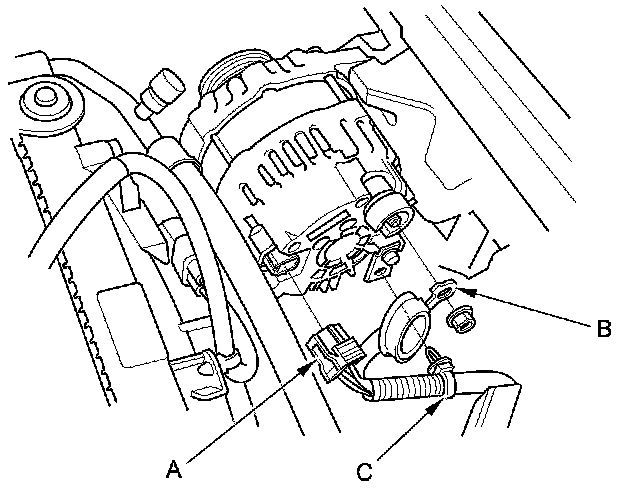 B
A
C