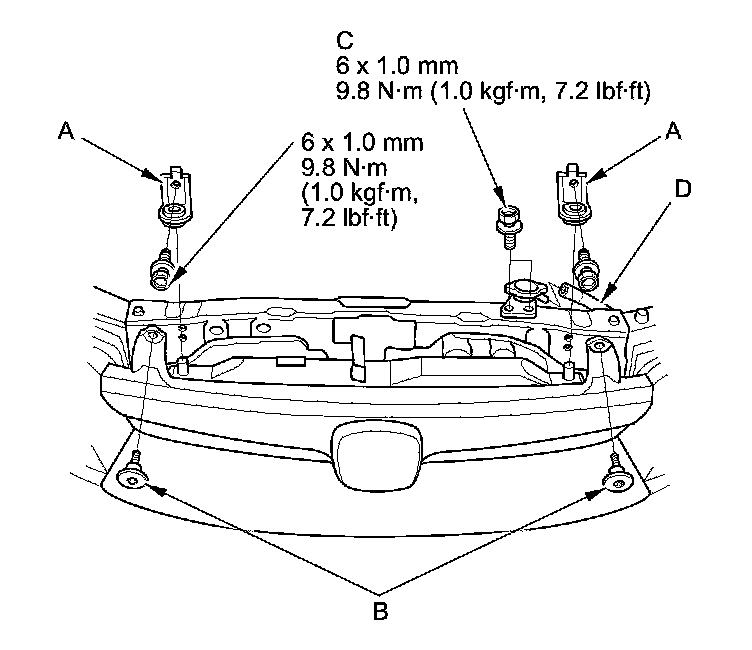 C
6 x 1.0 mm
9.8 N·m (1.0 kgf·m, 7.2 lbf·ft)

A

6 x 1.0 mm
9.8 N·m
(1.0 kgf·m,
7.2 lbf·ft)

A

D

B