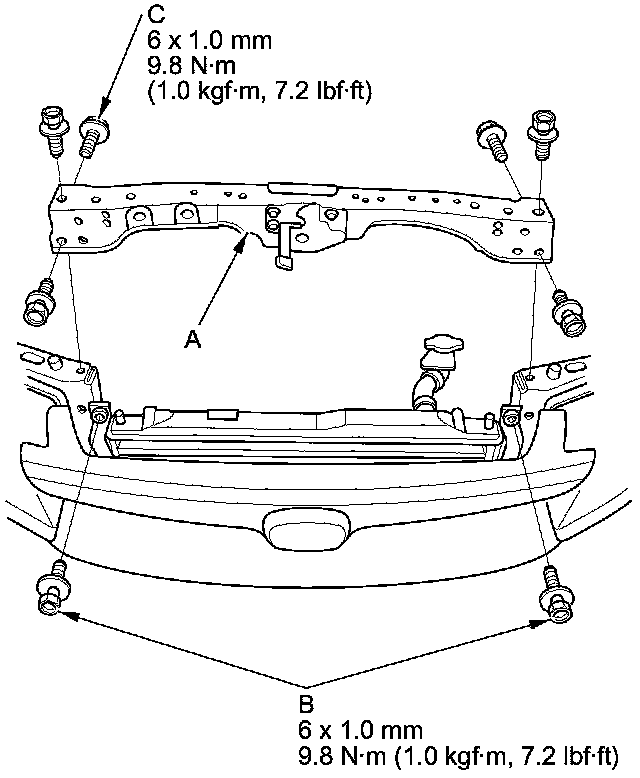 C
6 x 1.0 mm
9.8 N·m
(1.0 kgf·m, 7.2 lbf·ft)

A

B
6 x 1.0 mm
9.8 N·m (1.0 kgf·m, 7.2 lbf·ft)