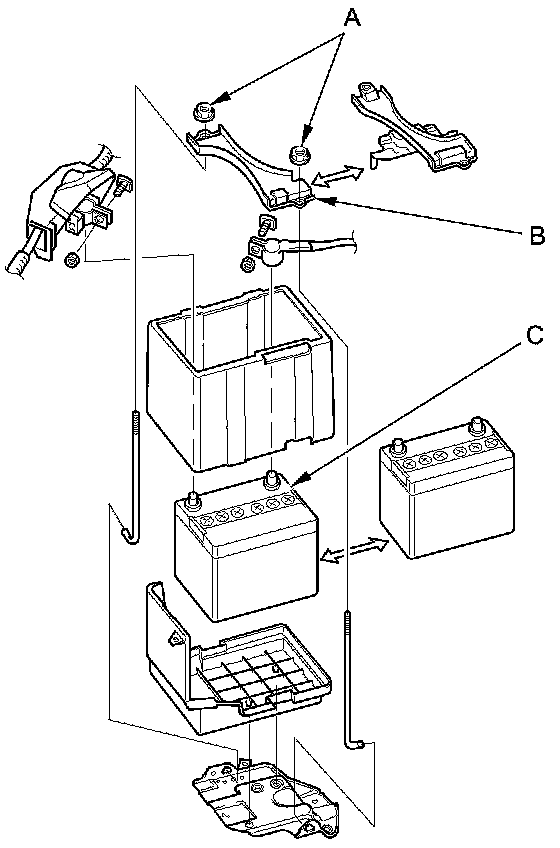 A

B

C