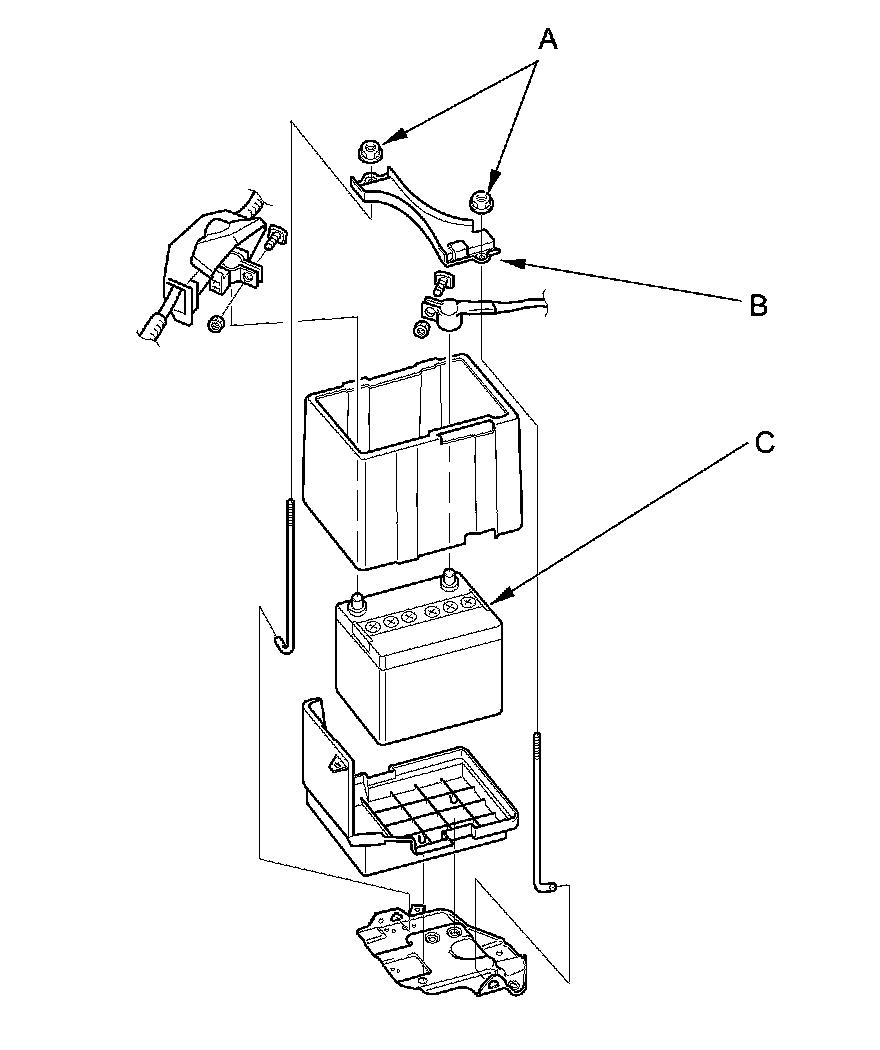 A

B

C