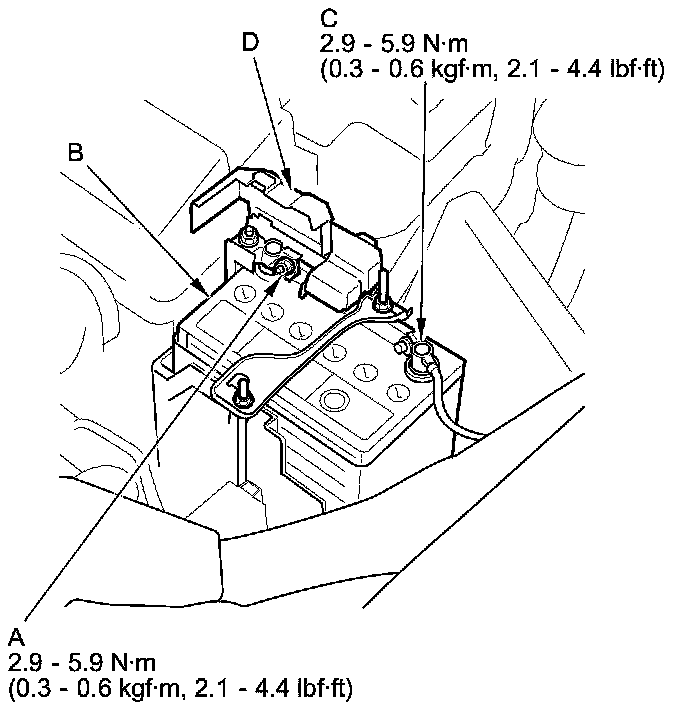 C
2.9 - 5.9 N·m
(0.3 - 0.6 kgf·m, 2.1 - 4.4 lbf·ft)

D

B

A
2.9 - 5.9 N·m
(0.3 - 0.6 kgf·m, 2.1 - 4.4 lbf·ft)