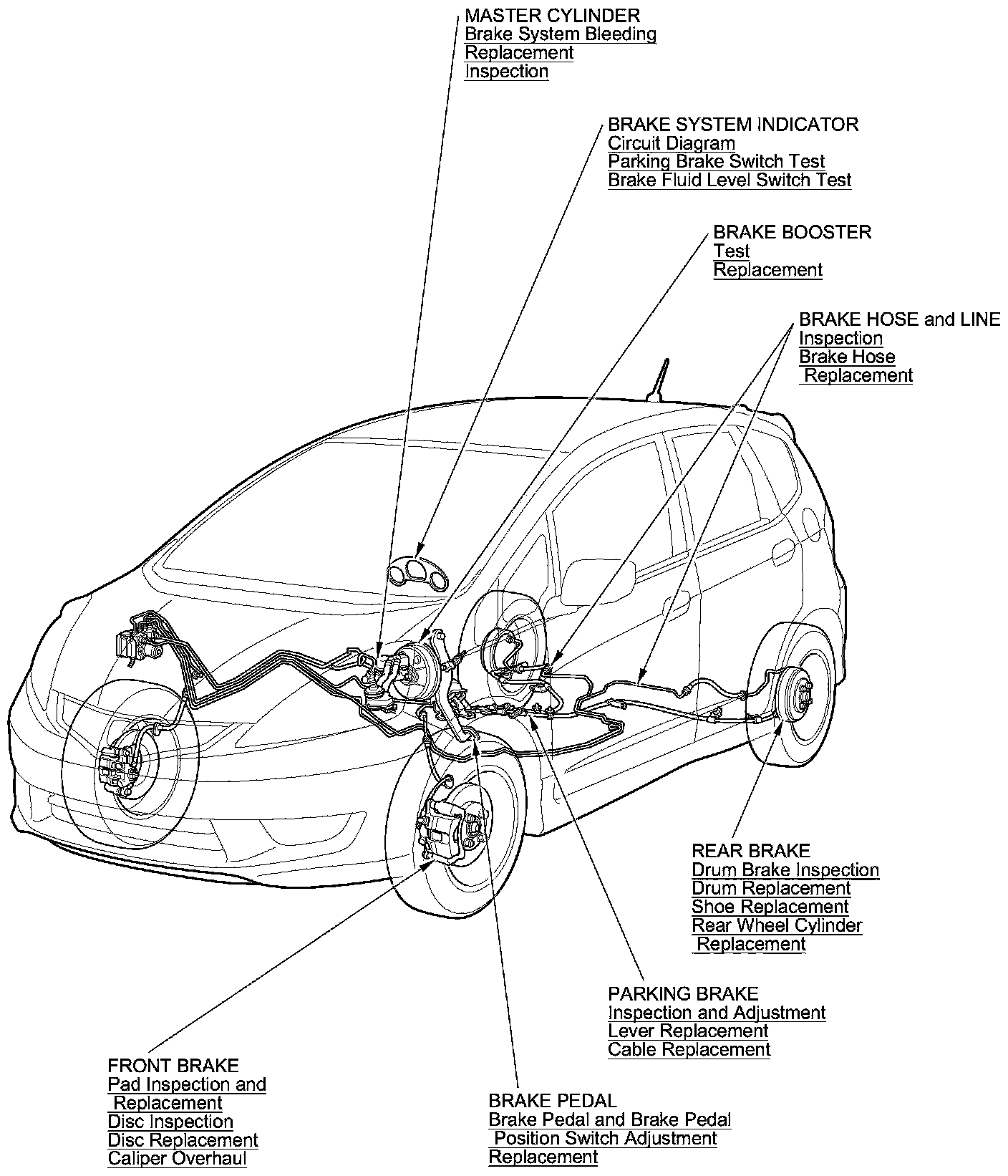 MASTER CYLINDER
Brake System Bleeding
Replacement
Inspection

BRAKE SYSTEM INDICATOR
Circuit Diagram
Parking Brake Switch Test
Brake Fluid Level Switch Test

BRAKE BOOSTER
Test
Replacement

BRAKE HOSE and LINE
Inspection
Brake Hose Replacement

REAR BRAKE
Drum Brake Inspection
Drum Replacement
Shoe Replacement
Rear Wheel Cylinder Replacement

PARKING BRAKE
Inspection and Adjustment
Lever Replacement
Cable Replacement

FRONT BRAKE
Pad Inspection and Replacement
Disc Inspection
Disc Replacement
Caliper Overhaul

BRAKE PEDAL
Brake Pedal and Brake Pedal Position Switch Adjustment
Replacement