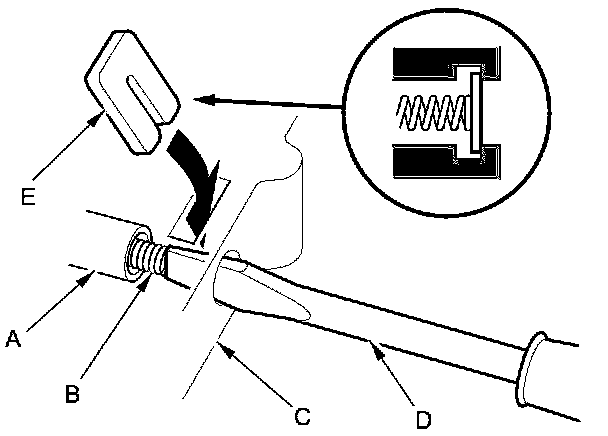 E

A

B

C

D