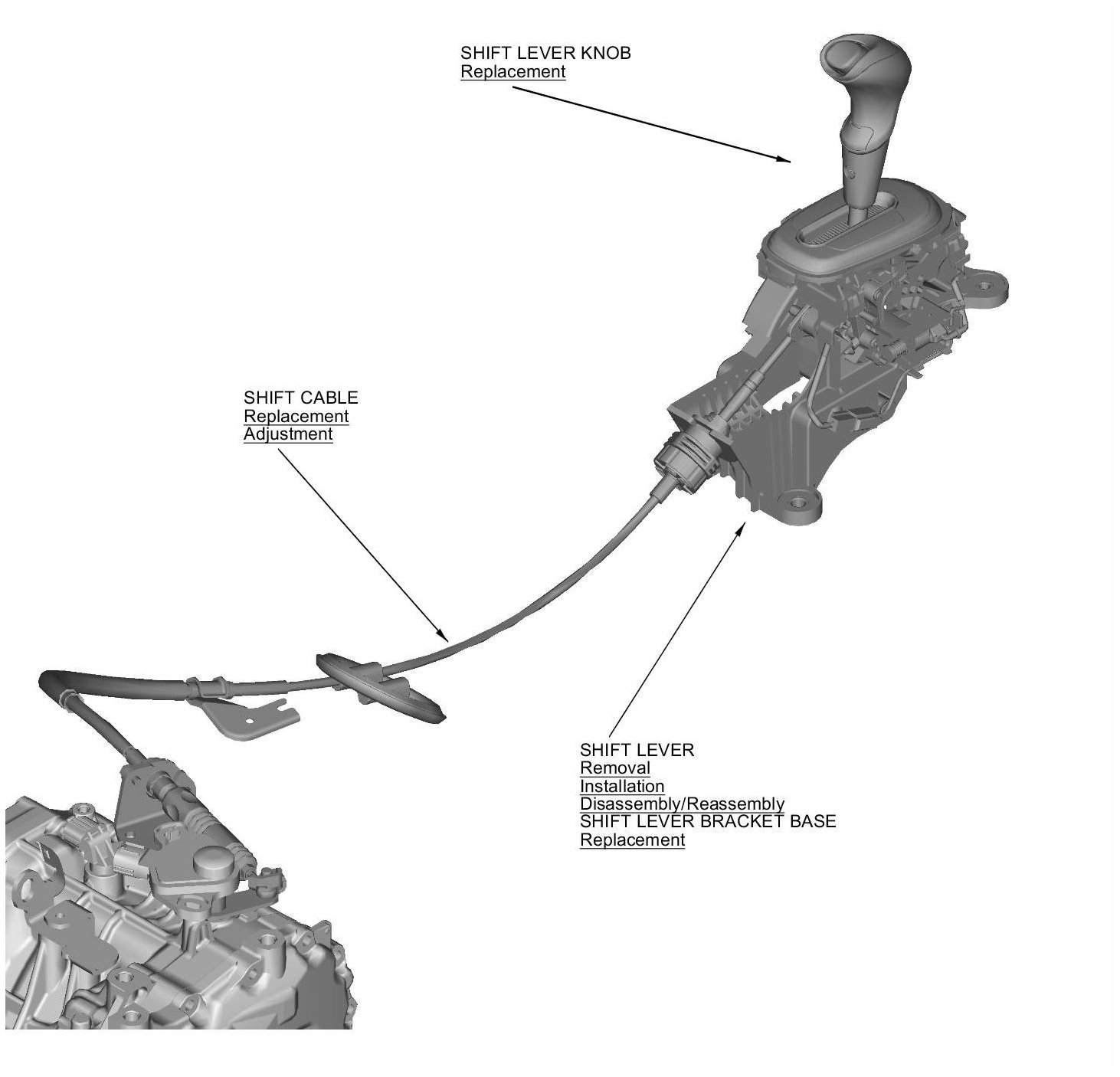 SHIFT LEVER KNOB
Replacement

SHIFT CABLE
Replacement
Adjustment

SHIFT LEVER
Removal
Installation
Disassembly/Reassembly
SHIFT LEVER BRACKET BASE
Replacement