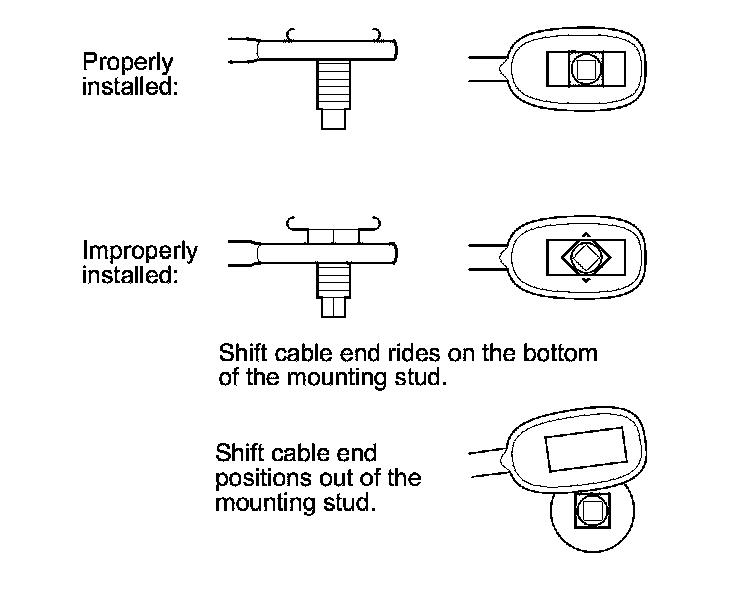 Properly installed:

Improperly installed:

Shift cable end rides on the bottom of the mounting stud.

Shift cable end positions out of the mounting stud.