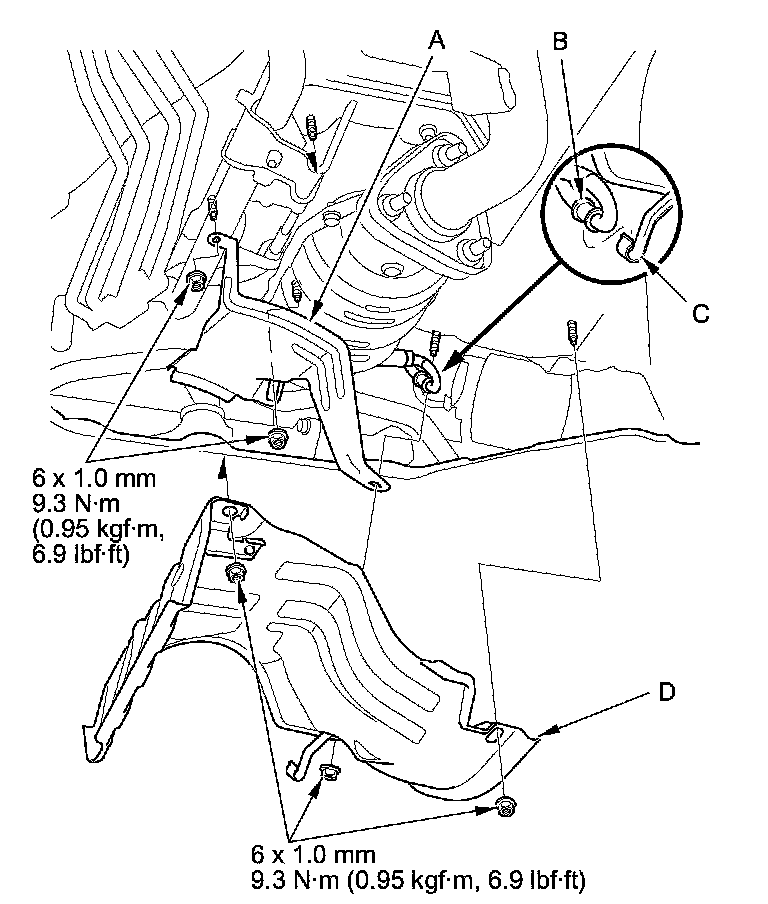 A

B

C

6 x 1.0 mm
9.3 N·m
(0.95 kgf·m,
6.9 lbf·ft)

D

6 x 1.0 mm
9.3 N·m (0.95 kgf·m, 6.9 lbf·ft)