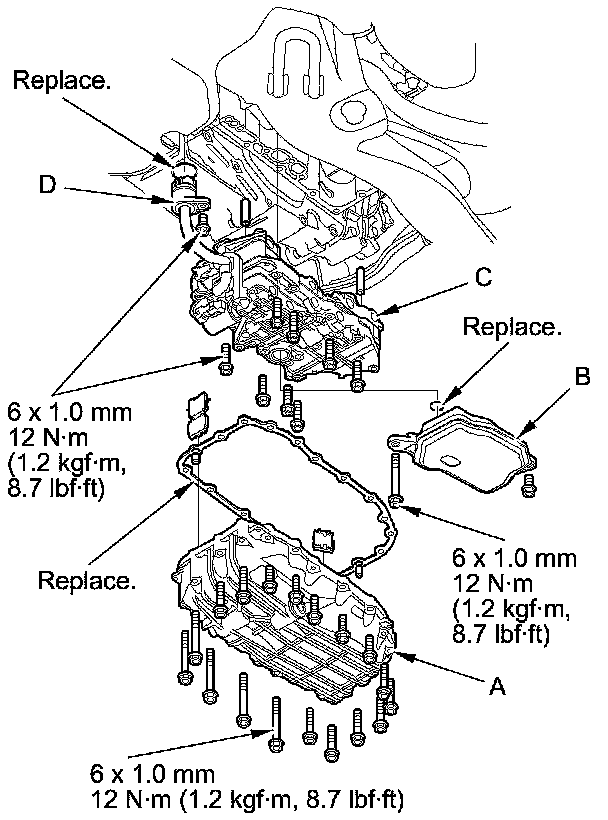 Replace.

D

C

Replace.

B

6 x 1.0 mm
12 N·m
(1.2 kgf·m,
8.7 lbf·ft)

Replace.

6 x 1.0 mm
12 N·m
(1.2 kgf·m,
8.7 lbf·ft)

A

6 x 1.0 mm
12 N·m (1.2 kgf·m, 8.7 lbf·ft)