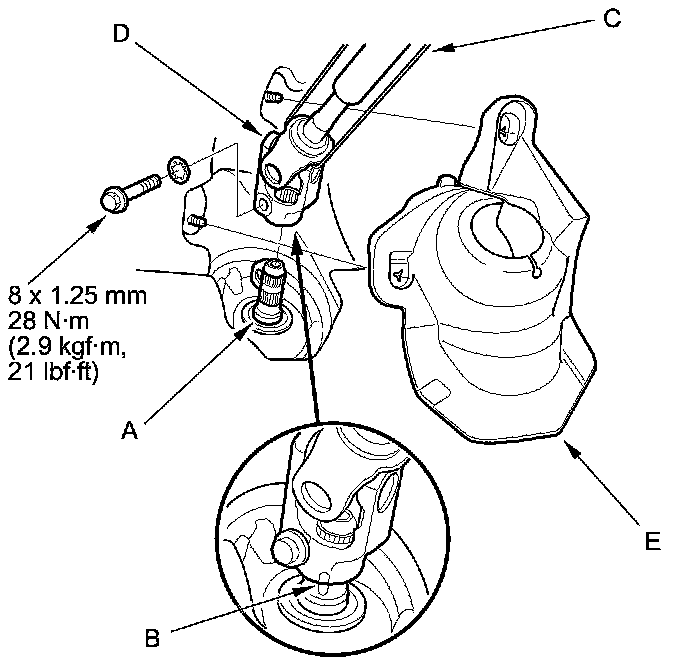 D

C

8 x 1.25 mm
28 N·m
(2.9 kgf·m,
21 lbf·ft)

A

E

B