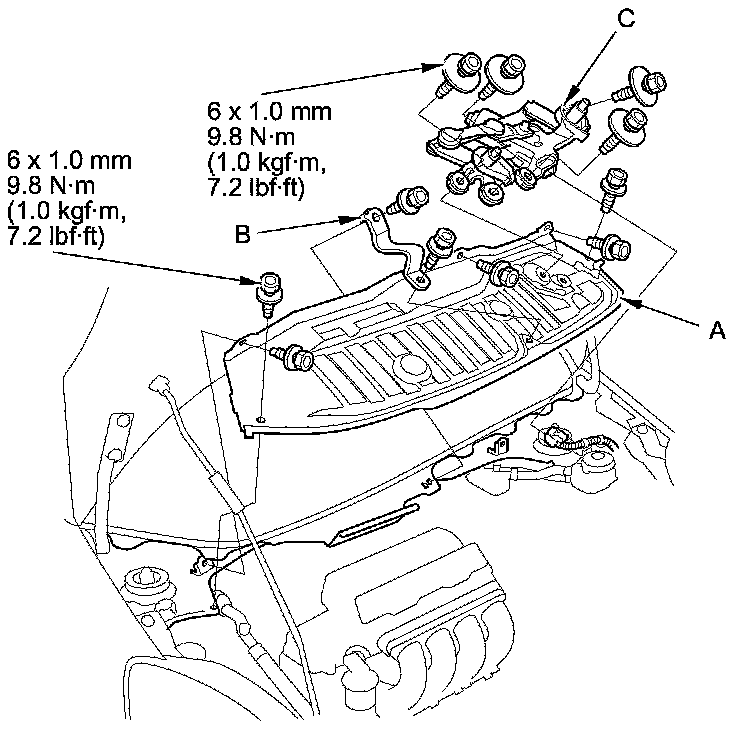 C

6 x 1.0 mm
9.8 N·m
(1.0 kgf·m,
7.2 lbf·ft)

6 x 1.0 mm
9.8 N·m
(1.0 kgf·m,
7.2 lbf·ft)

B

A