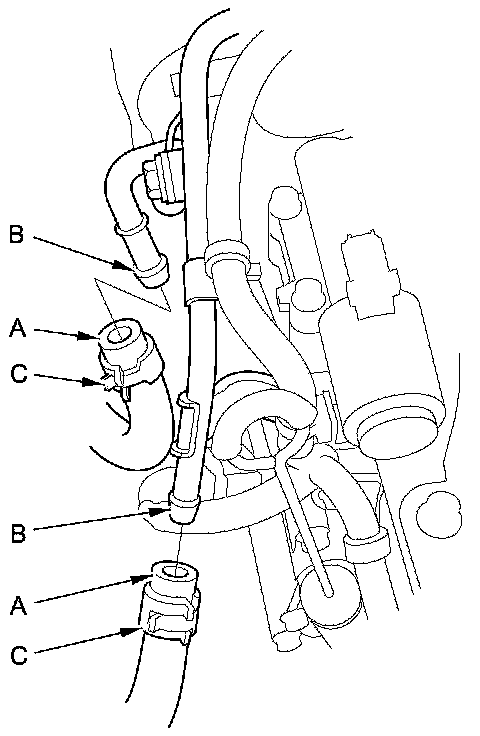 B
A
C
B
A
C