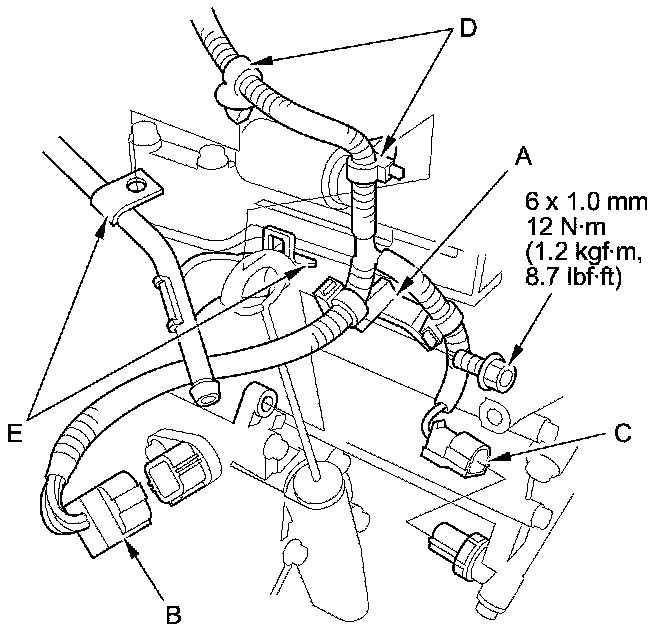 D

A

6 x 1.0 mm
12 N·m
(1.2 kgf·m,
8.7 lbf·ft)

E

C

B