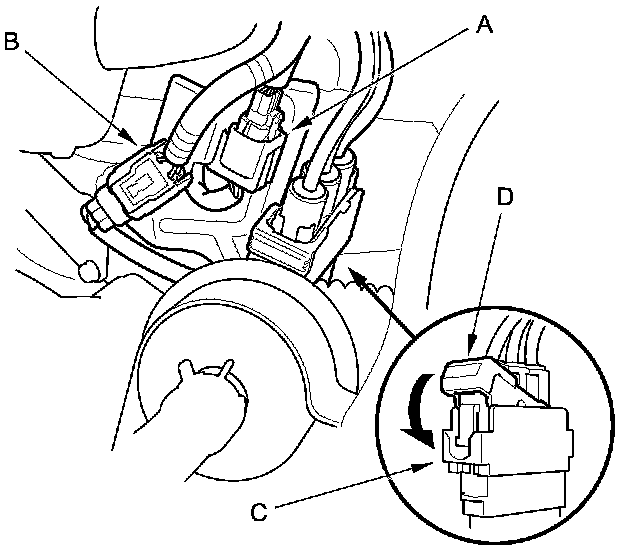 B
A
D
C