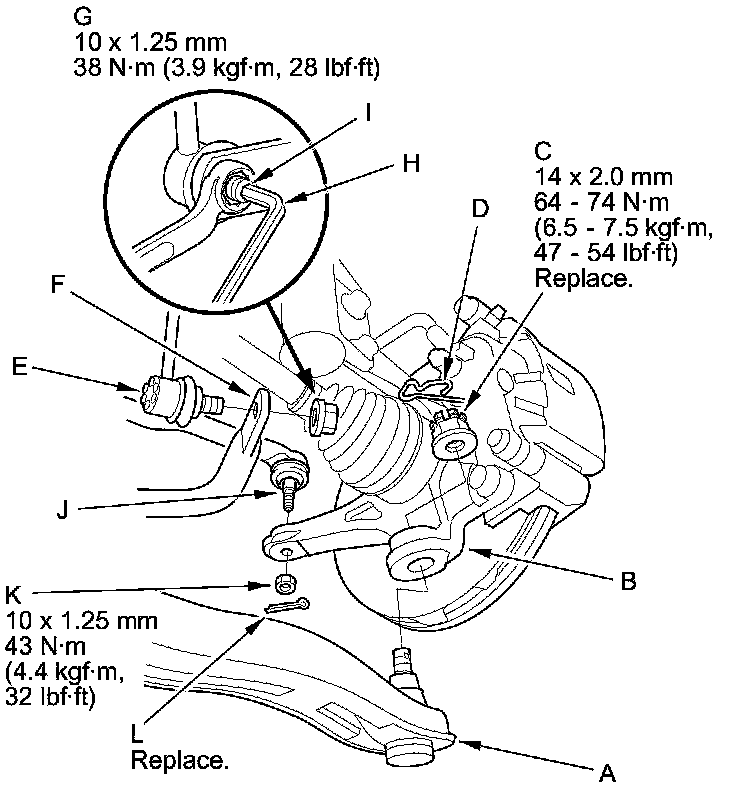 G
10 x 1.25 mm
38 N·m (3.9 kgf·m, 28 lbf·ft)

I

H

C
14 x 2.0 mm
64 - 74 N·m
(6.5 - 7.5 kgf·m,
47 - 54 lbf·ft)
Replace.

D

F

E

J

B

K
10 x 1.25 mm
43 N·m
(4.4 kgf·m,
32 lbf·ft)

L
Replace.

A