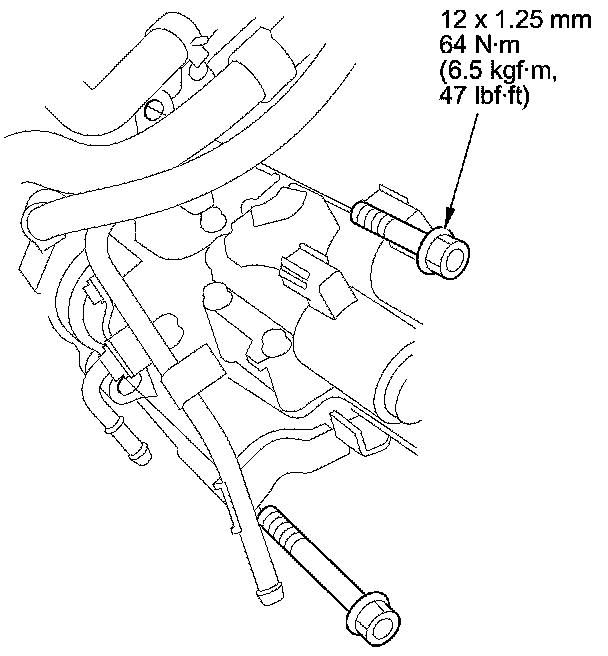 12 x 1.25 mm
64 N·m
(6.5 kgf·m,
47 lbf·ft)