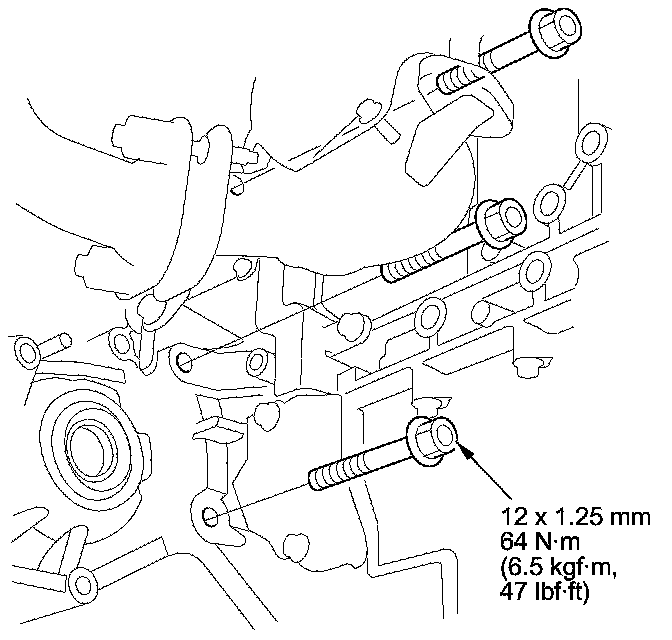 12 x 1.25 mm
64 N·m
(6.5 kgf·m,
47 lbf·ft)