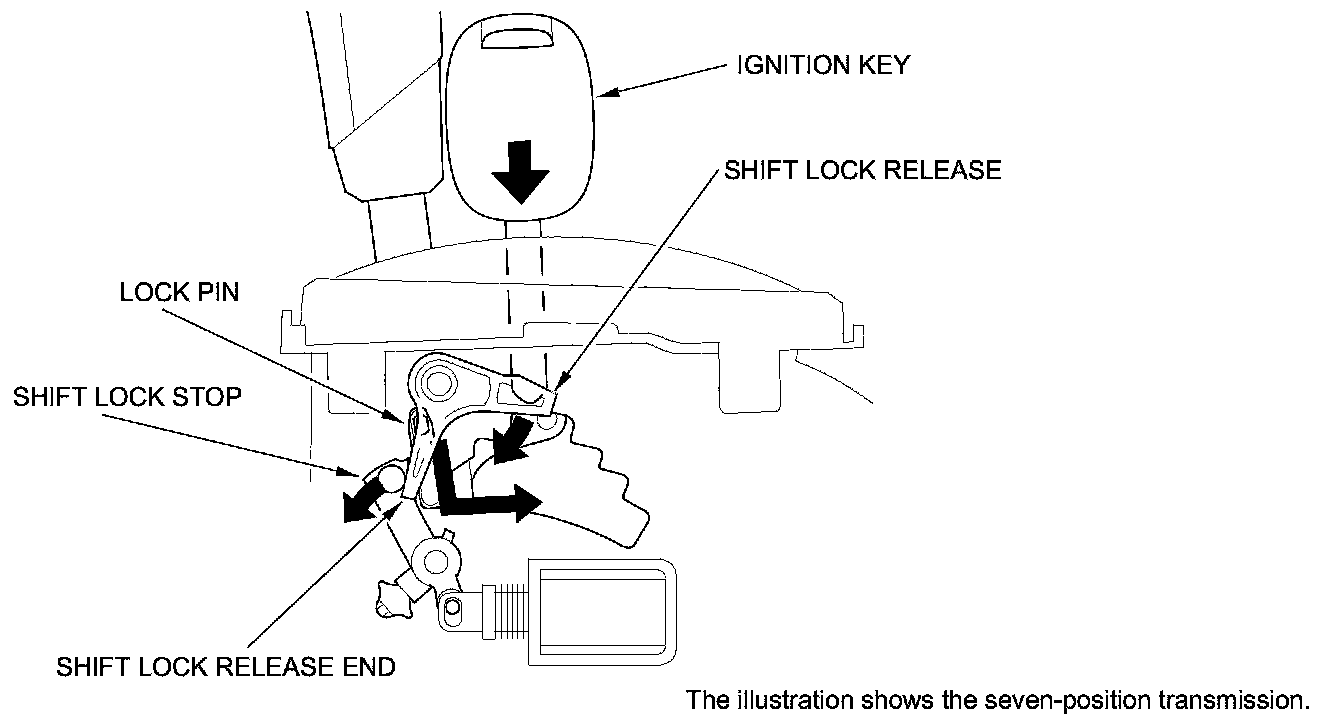 IGNITION KEY

SHIFT LOCK RELEASE

LOCK PIN

SHIFT LOCK STOP

SHIFT LOCK RELEASE END

The illustration shows the seven-position transmission.