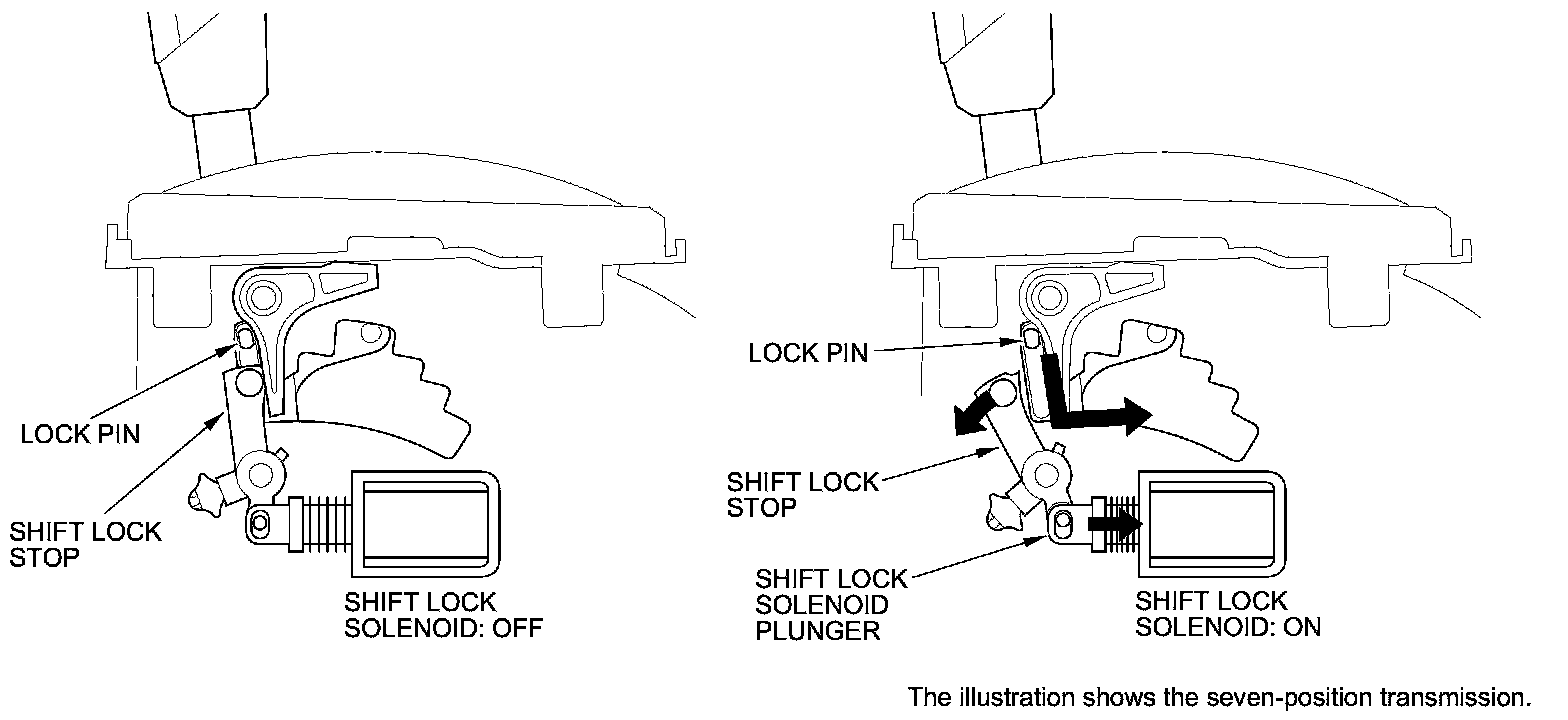 LOCK PIN

SHIFT LOCK STOP

SHIFT LOCK SOLENOID: OFF

LOCK PIN

SHIFT LOCK STOP

SHIFT LOCK SOLENOID PLUNGER

SHIFT LOCK SOLENOID: ON

The illustration shows the seven-position transmission.