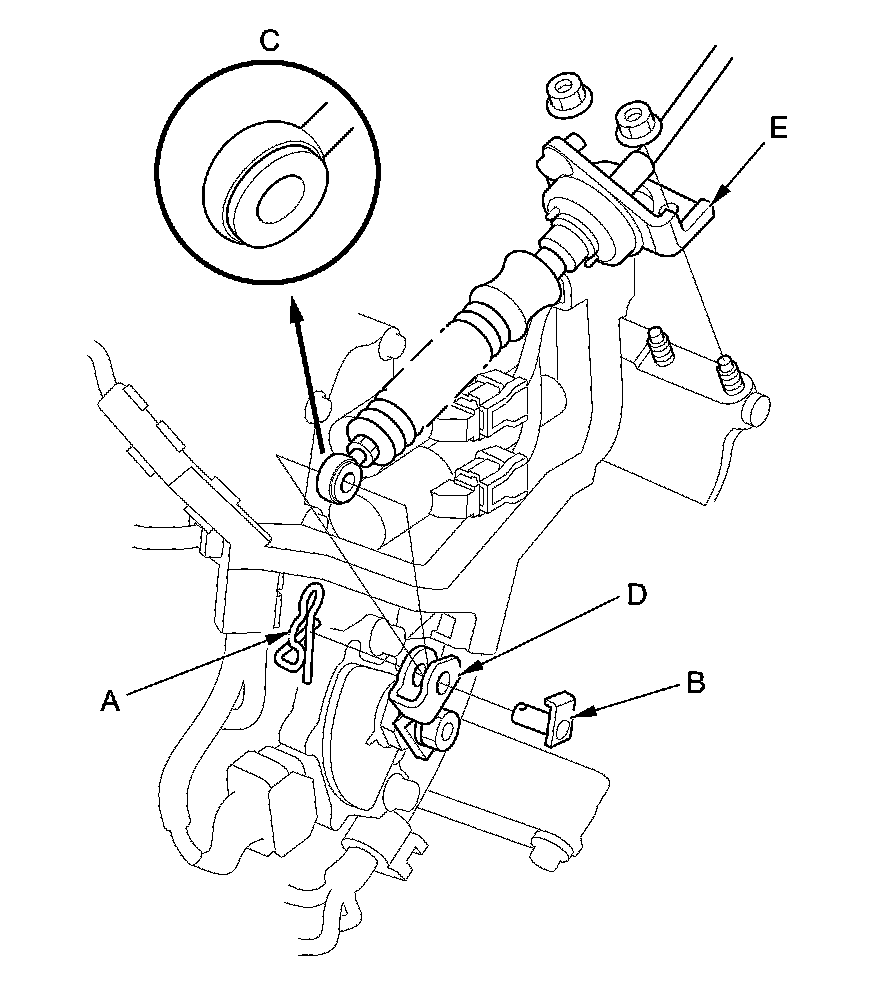 C

E

D

A

B