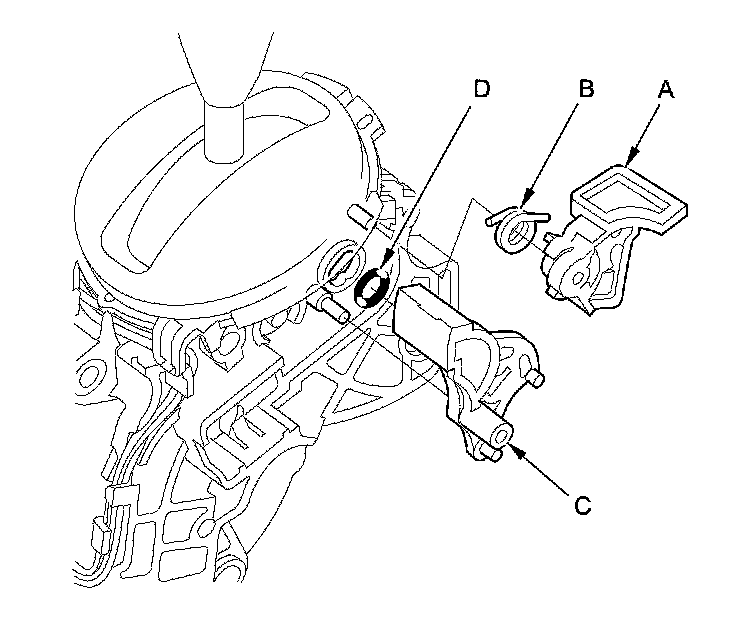 D
B
A
C