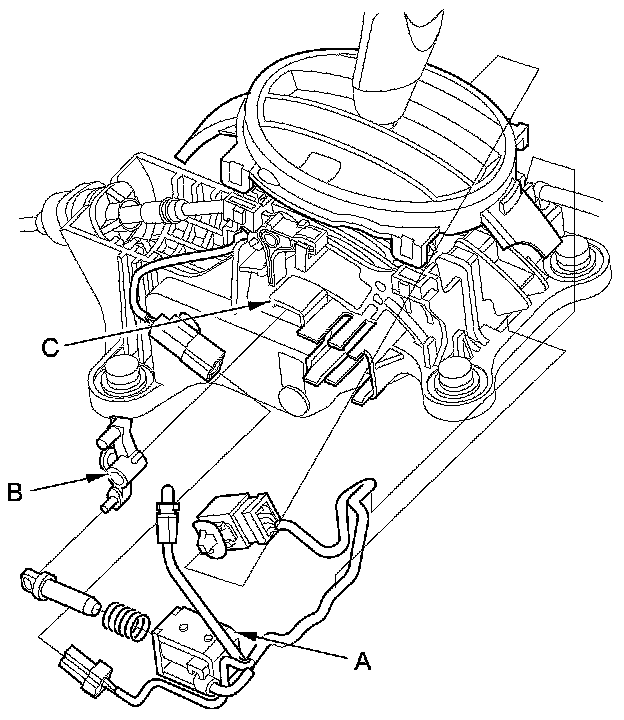 C

B

A